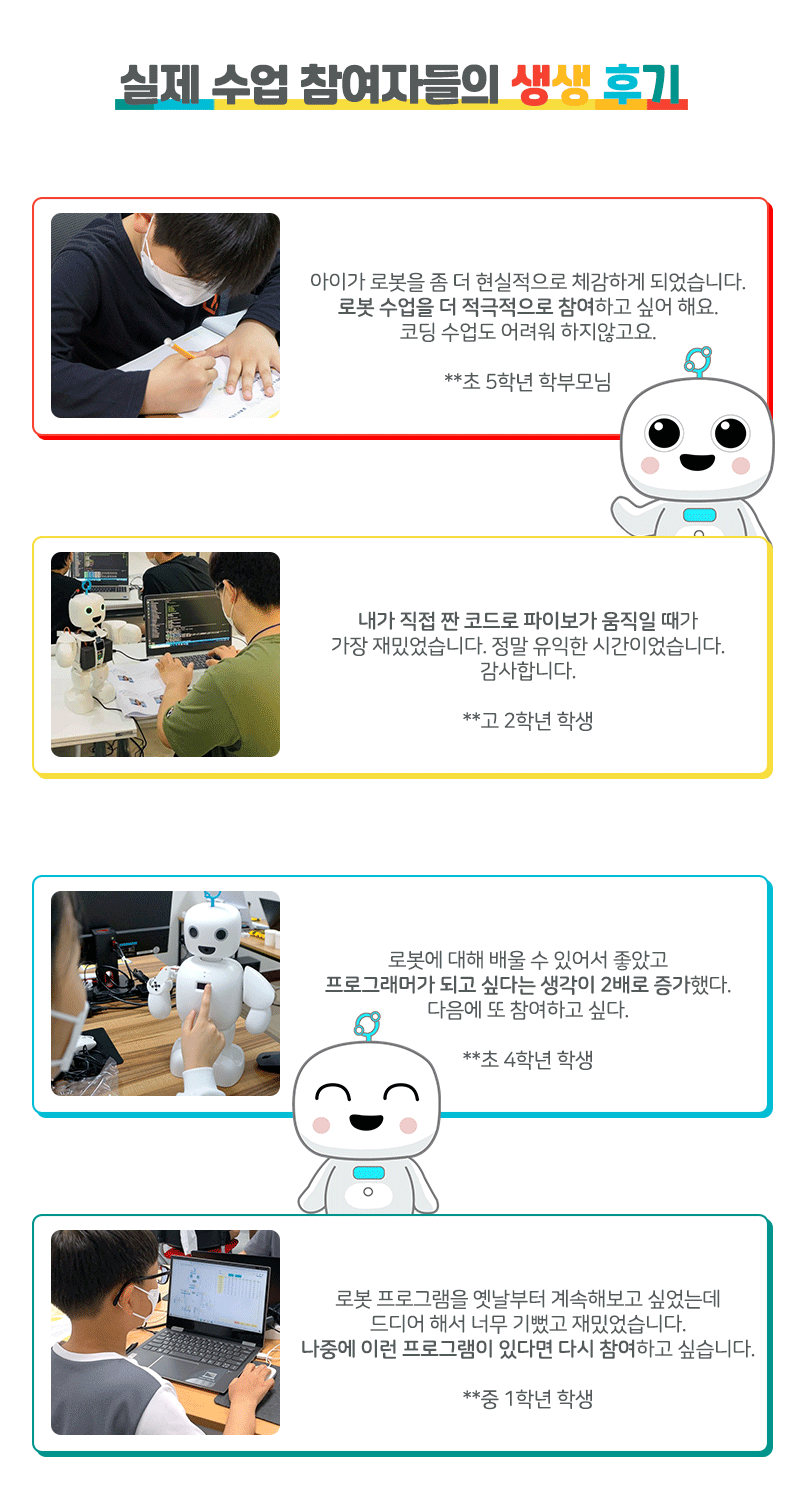 실제 수업 참여자들의 생생 후기

아이가 로봇을 좀 더 현실적으로 체감하게 되었습니다. 로봇 수업을 더 적극적으로 참여하고 싶어 해요. 코딩 수업도 어려워 하지않고요.

**초 5학년 학부모님

내가 직접 짠 코드로 파이보가 움직일 때가 가장 재밌었습니다. 정말 유익한 시간이었습니다. 감사합니다.

**고 2학년 학생

로봇에 대해 배울 수 있어서 좋았고 프로그래머가 되고 싶다는 생각이 2배로 증가했다. 다음에 또 참여하고 싶다.

**초 4학년 학생

로봇 프로그램을 옛날부터 계속해보고 싶었는데 드디어 해서 너무 기뻤고 재밌었습니다. 나중에 이런 프로그램이 있다면 다시 참여하고 싶습니다.

**중 1학년 학생